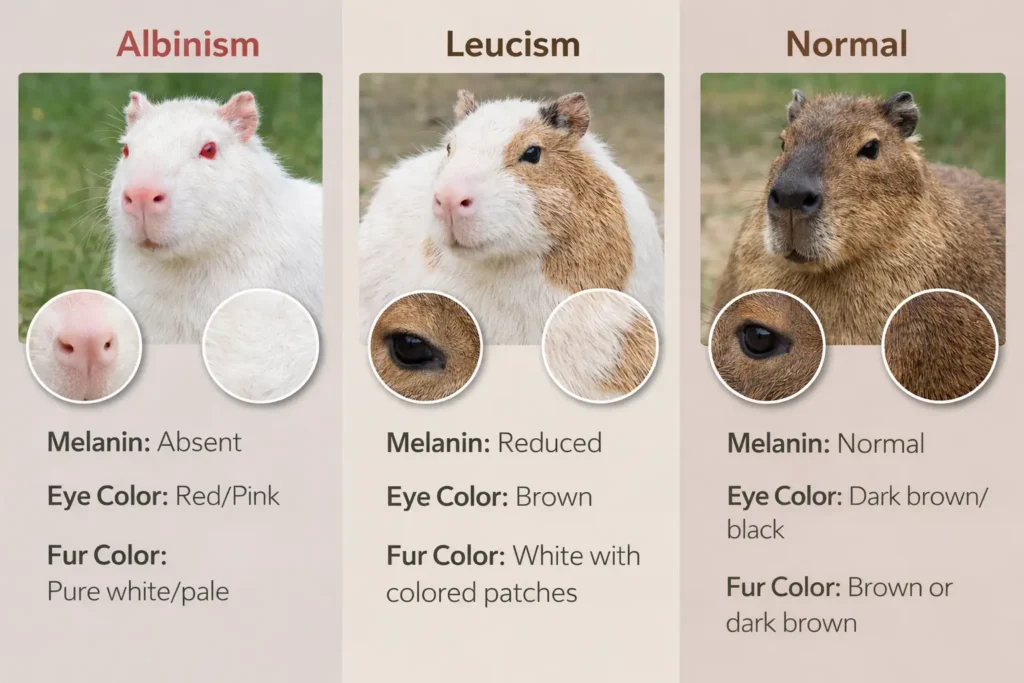 Albinism

Melanin: Absent

Eye Color: Red/Pink

Fur Color: Pure white/pale

Leucism

Melanin: Reduced

Eye Color: Brown

Fur Color: White with colored patches

Normal

Melanin: Normal

Eye Color: Dark brown/ black

Fur Color: Brown or dark brown